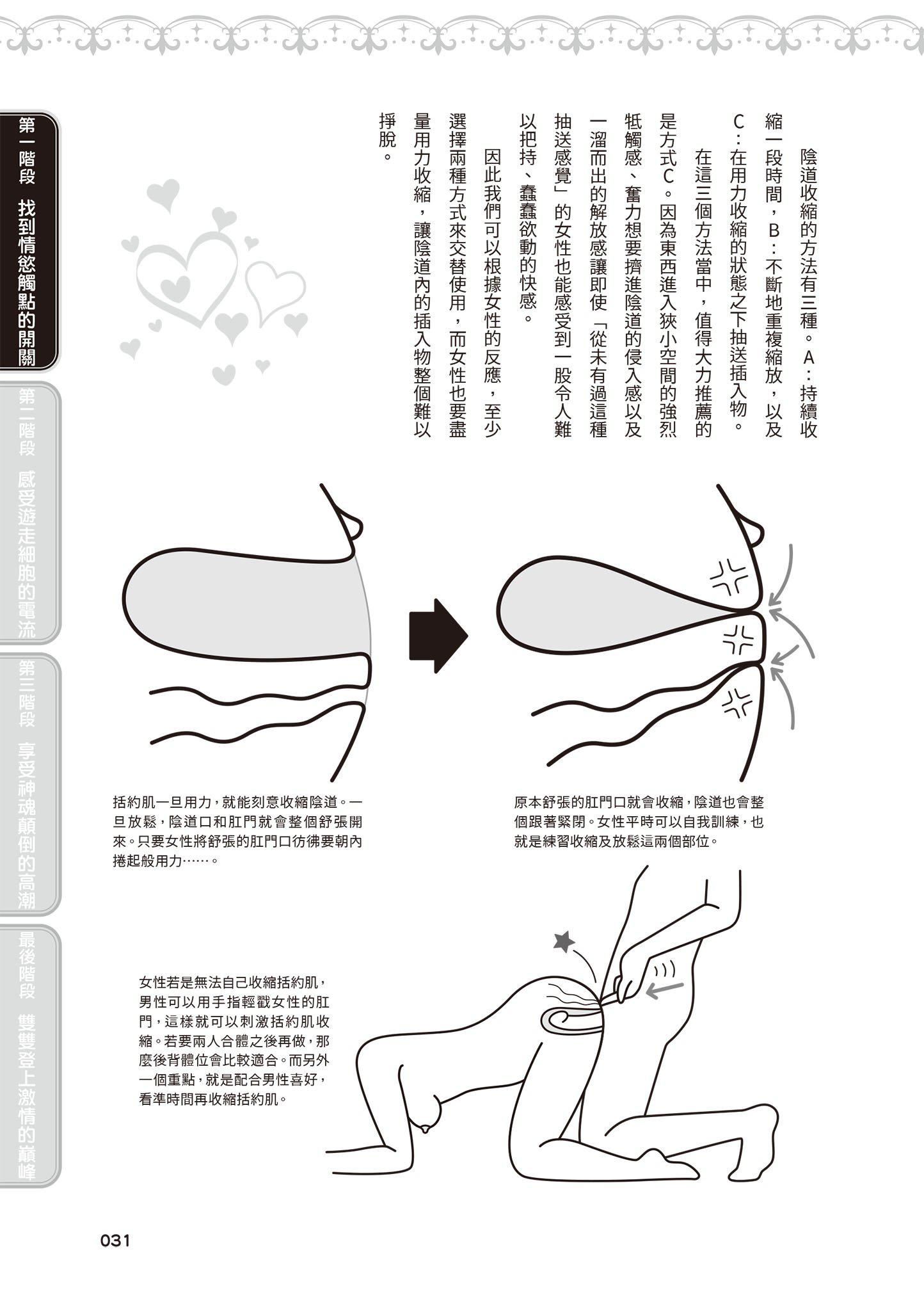 第一階段 找到情慾觸點的開關

第二階段 感受遊走細胞的電流

第三階段 享受神魂顛倒的高潮

最後階段 雙雙登上激情的巔峰

陰道收縮的方法有三種。A：持續收縮一段時間，B：不斷地重複縮放，以及C：在用力收縮的狀態之下抽送插入物。

在這三個方法當中，值得大力推薦的是方式C。因為東西進入狹小空間的強烈牴觸感、奮力想要擠進陰道的侵入感以及一溜而出的解放感讓即使「從未有過這種抽送感覺」的女性也能感受到一股令人難以把持、蠢蠢欲動的快感。

因此我們可以根據女性的反應，至少選擇兩種方式來交替使用，而女性也要盡量用力收縮，讓陰道內的插入物整個難以掙脫。

括約肌一旦用力，就能刻意收縮陰道。一旦放鬆，陰道口和肛門就會整個舒張開來。只要女性將舒張的肛門口彷彿要朝內捲起般用力……。

原本舒張的肛門口就會收縮，陰道也會整個跟著緊閉。女性平時可以自我訓練，也就是練習收縮及放鬆這兩個部位。

女性若是無法自己收縮括約肌，男性可以用手指輕戳女性的肛門，這樣就可以刺激括約肌收縮。若要兩人合體之後再做，那麼後背體位會比較適合。而另外一個重點，就是配合男性喜好，看準時間再收縮括約肌。

031