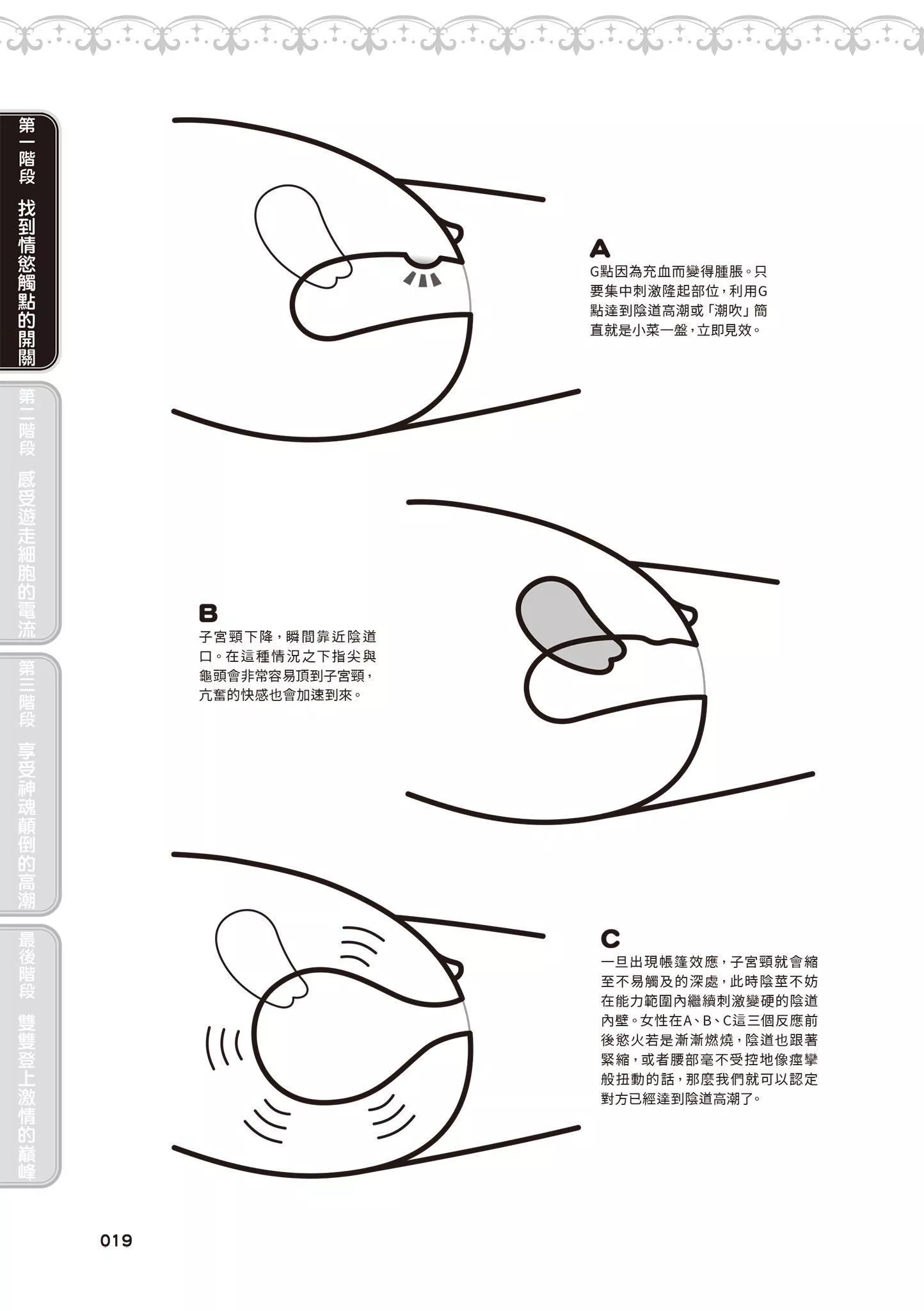 第一階段 找到情慾觸點的開關

第二階段 感受遊走細胞的電流

第三階段 享受神魂顛倒的高潮

最後階段 雙雙登上激情的巔峰

A
G點因為充血而變得腫脹。只要集中刺激隆起部位，利用G點達到陰道高潮或「潮吹」簡直就是小菜一盤，立即見效。

B
子宮頸下降，瞬間靠近陰道口。在這種情況之下指尖與龜頭會非常容易頂到子宮頸，亢奮的快感也會加速到來。

C
一旦出現帳篷效應，子宮頸就會縮至不易觸及的深處，此時陰莖不妨在能力範圍內繼續刺激變硬的陰道內壁。女性在A、B、C這三個反應前後慾火若是漸漸燃燒，陰道也跟著緊縮，或者腰部毫不受控地像痙攣般扭動的話，那麼我們就可以認定對方已經達到陰道高潮了。

019