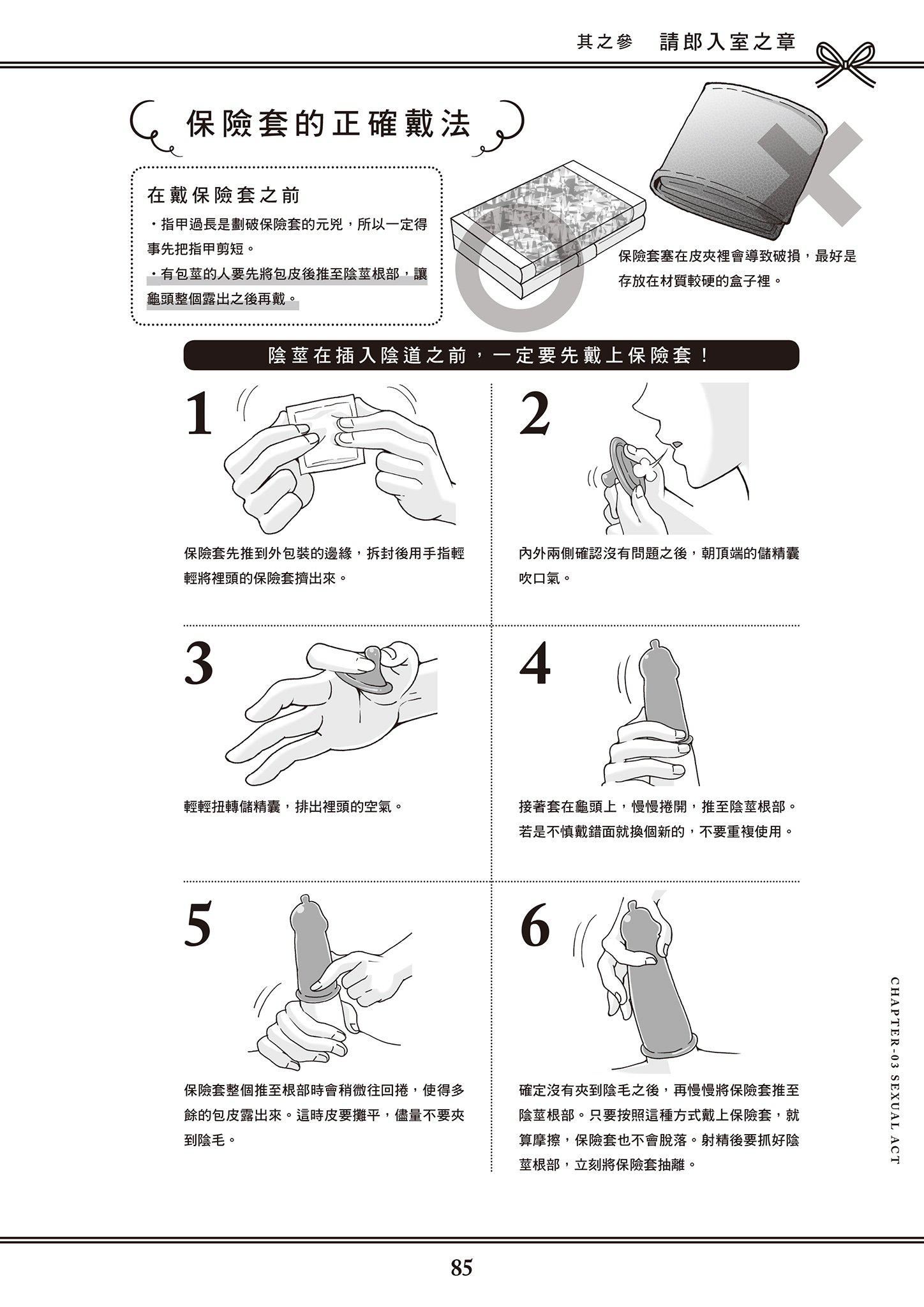 其之參　請郎入室之章

保險套的正確戴法

在戴保險套之前

・指甲過長是劃破保險套的元兇，所以一定得事先把指甲剪短。

・有包莖的人要先將包皮後推至陰莖根部，讓龜頭整個露出之後再戴。

保險套塞在皮夾裡會導致破損，最好是存放在材質較硬的盒子裡。

陰莖在插入陰道之前，一定要先戴上保險套！

1

保險套先推到外包裝的邊緣，拆封後用手指輕輕將裡頭的保險套擠出來。

2

內外兩側確認沒有問題之後，朝頂端的儲精囊吹口氣。

3

輕輕扭轉儲精囊，排出裡頭的空氣。

4

接著套在龜頭上，慢慢捲開，推至陰莖根部。若是不慎戴錯面就換個新的，不要重複使用。

5

保險套整個推至根部時會稍微往回捲，使得多餘的包皮露出來。這時皮要攤平，儘量不要夾到陰毛。

6

確定沒有夾到陰毛之後，再慢慢將保險套推至陰莖根部。只要按照這種方式戴上保險套，就算摩擦，保險套也不會脫落。射精後要抓好陰莖根部，立刻將保險套抽離。

CHAPTER-03 SEXUAL ACT

85