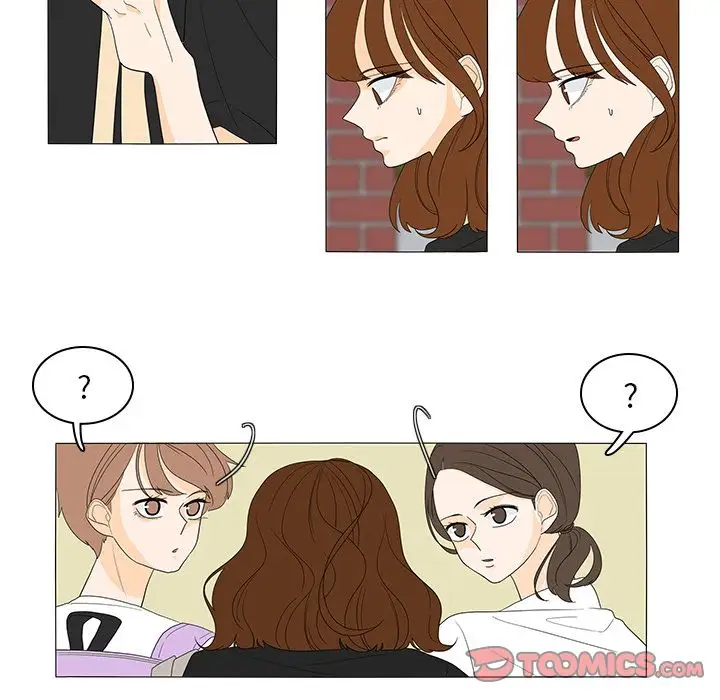 ?

?

TOOMICS.com